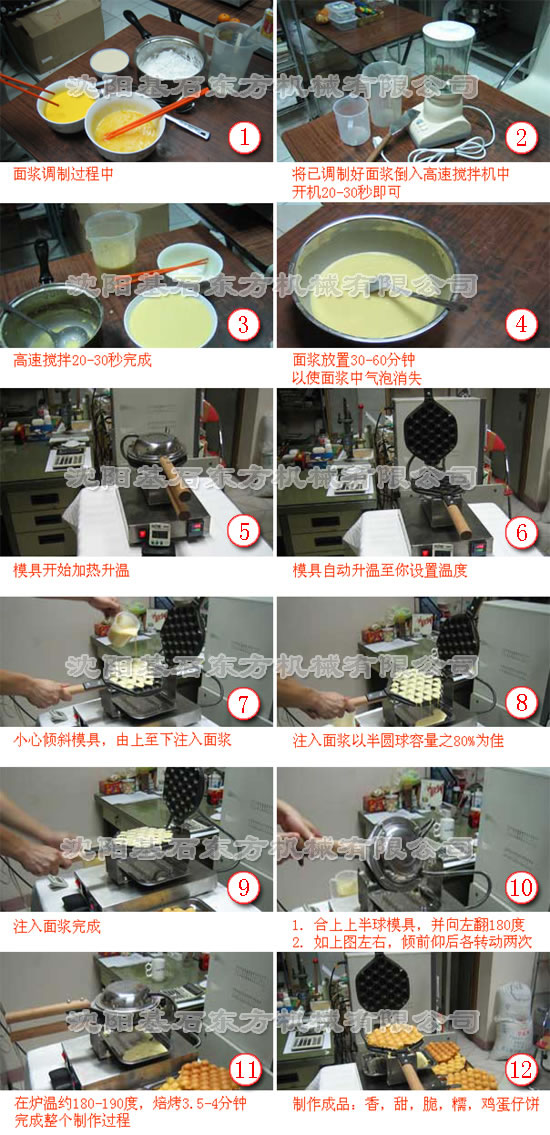 沈阳基石东方机械有限公司

1
面浆调制过程中

2
将已调制好面浆倒入高速搅拌机中
开机20-30秒即可

沈阳基石东方机械有限公司

3
高速搅拌20-30秒完成

4
面浆放置30-60分钟
以使面浆中气泡消失

沈阳基石东方机械有限公司

5
模具开始加热升温

6
模具自动升温至你设置温度

沈阳基石东方机械有限公司

7
小心倾斜模具，由上至下注入面浆

8
注入面浆以半圆球容量之80%为佳

沈阳基石东方机械有限公司

9
注入面浆完成

10
1. 合上上半球模具，并向左翻180度
2. 如上图左右，倾前仰后各转动两次

沈阳基石东方机械有限公司

11
在炉温约180-190度，焙烤3.5-4分钟
完成整个制作过程

12
制作成品：香，甜，脆，糯，鸡蛋仔饼